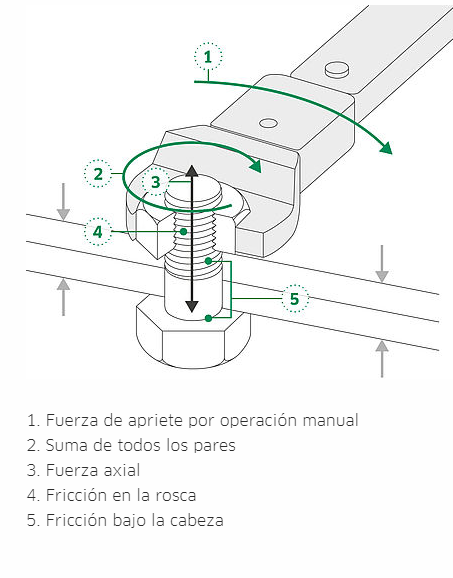 1
2
3
4
5

1. Fuerza de apriete por operación manual
2. Suma de todos los pares
3. Fuerza axial
4. Fricción en la rosca
5. Fricción bajo la cabeza