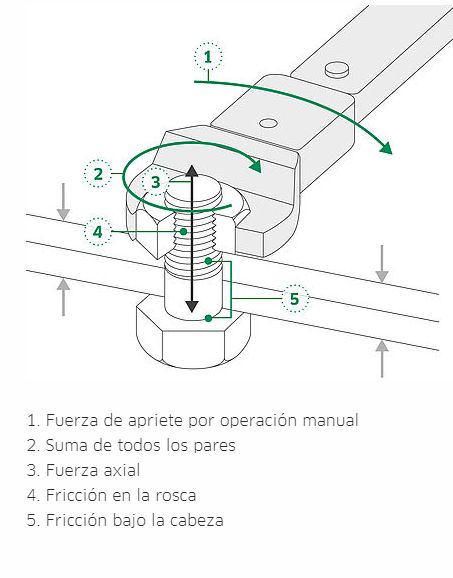 1
2
3
4
5

1. Fuerza de apriete por operación manual
2. Suma de todos los pares
3. Fuerza axial
4. Fricción en la rosca
5. Fricción bajo la cabeza