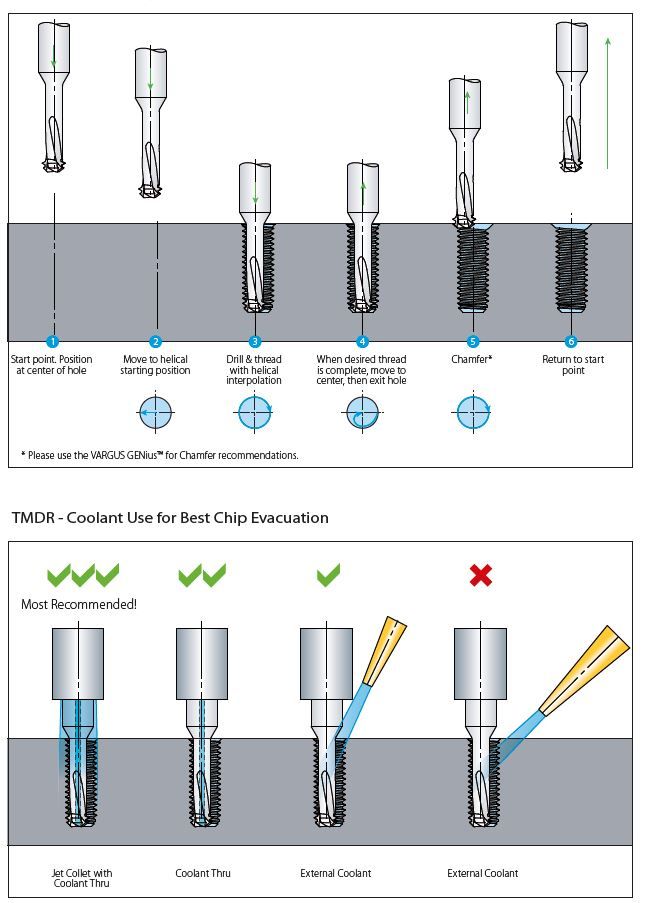 1
Start point. Position at center of hole

2
Move to helical starting position

3
Drill & thread with helical interpolation

4
When desired thread is complete, move to center, then exit hole

5
Chamfer*

6
Return to start point

* Please use the VARGUS GENius™ for Chamfer recommendations.

TMDR - Coolant Use for Best Chip Evacuation

Most Recommended!

Jet Collet with Coolant Thru

Coolant Thru

External Coolant

External Coolant