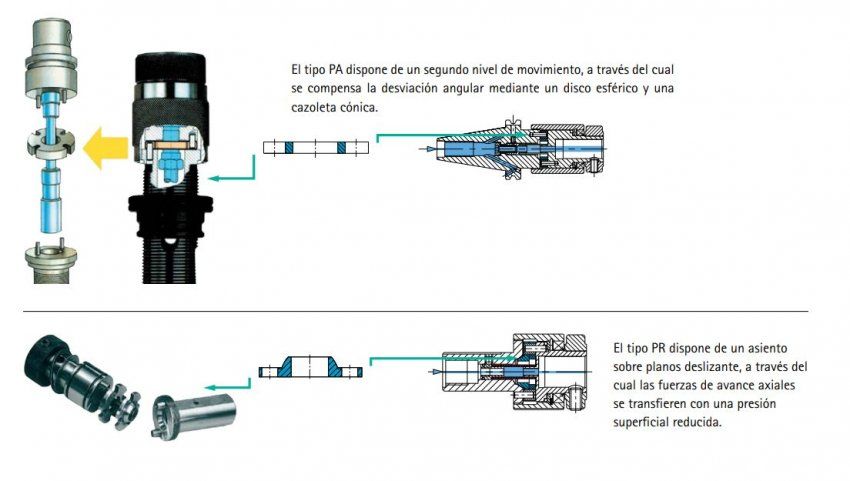 El tipo PA dispone de un segundo nivel de movimiento, a través del cual se compensa la desviación angular mediante un disco esférico y una cazoleta cónica.

El tipo PR dispone de un asiento sobre planos deslizante, a través del cual las fuerzas de avance axiales se transfieren con una presión superficial reducida.