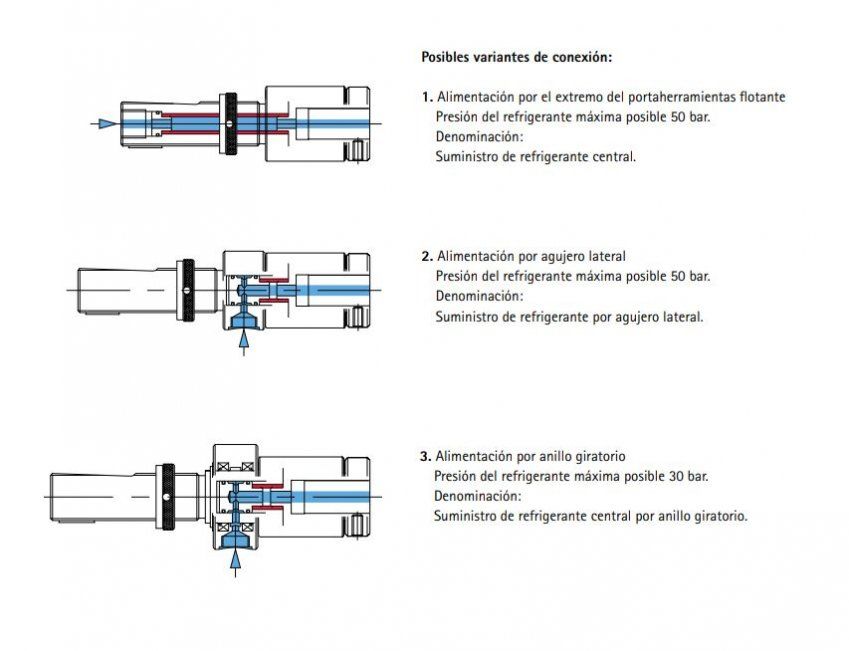 Posibles variantes de conexión:

1. Alimentación por el extremo del portaherramientas flotante
Presión del refrigerante máxima posible 50 bar.
Denominación:
Suministro de refrigerante central.

2. Alimentación por agujero lateral
Presión del refrigerante máxima posible 50 bar.
Denominación:
Suministro de refrigerante por agujero lateral.

3. Alimentación por anillo giratorio
Presión del refrigerante máxima posible 30 bar.
Denominación:
Suministro de refrigerante central por anillo giratorio.