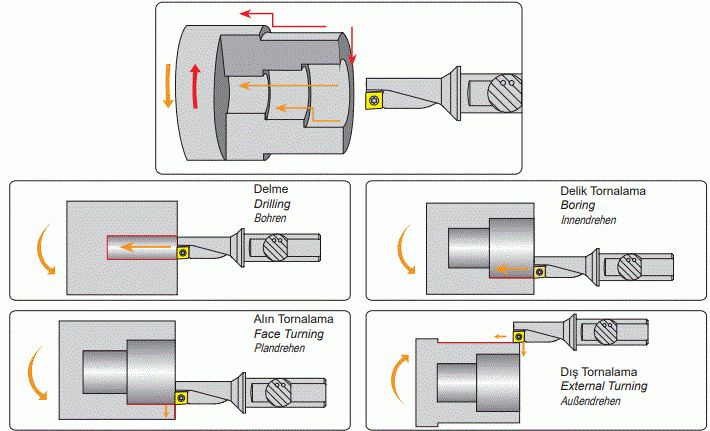 Delme
Drilling
Bohren

Delik Tornalama
Boring
Innendrehen

Alın Tornalama
Face Turning
Plandrehen

Dış Tornalama
External Turning
Außendrehen